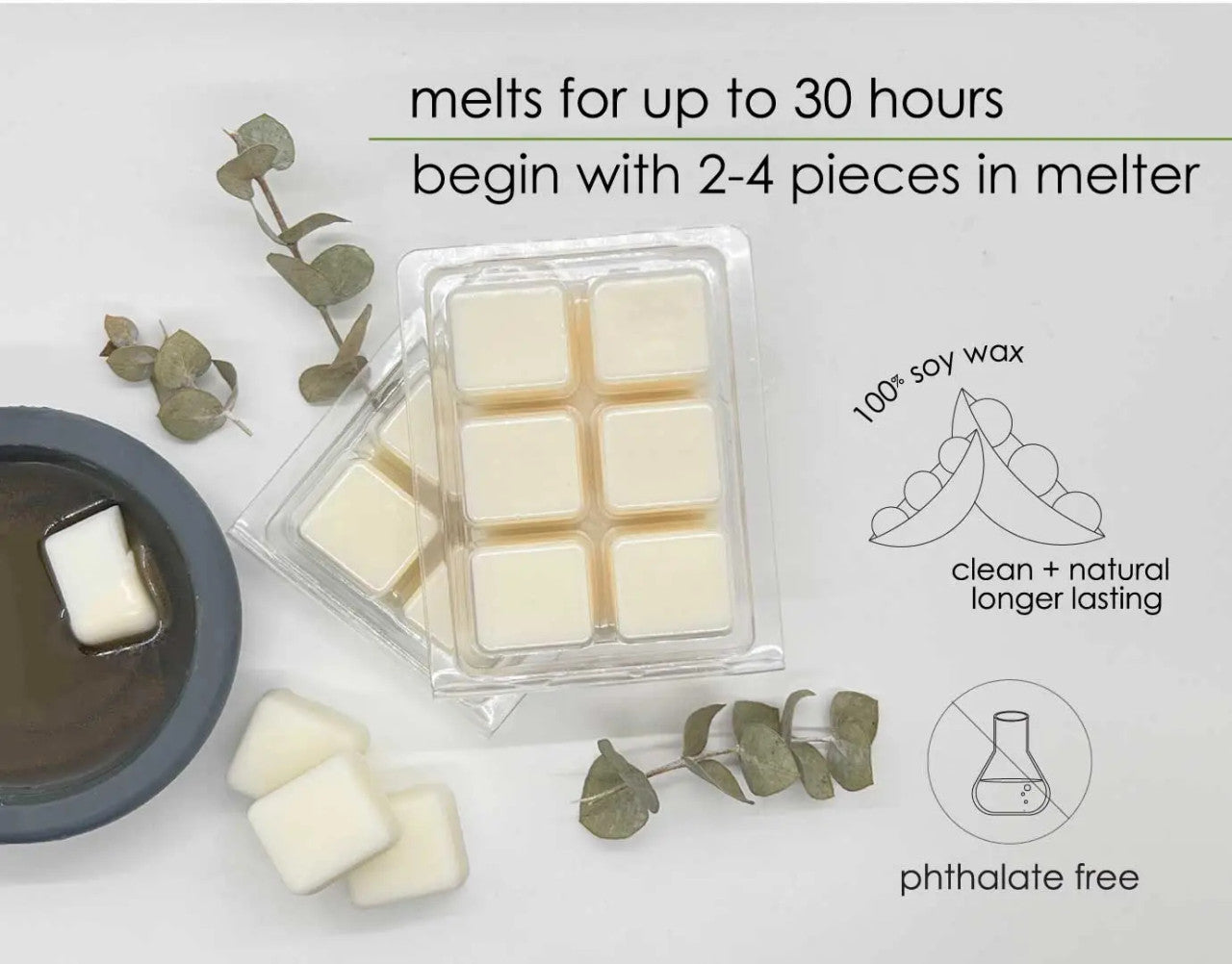 melts for up to 30 hours

begin with 2-4 pieces in melter

100% soy wax

clean + natural
longer lasting

phthalate free